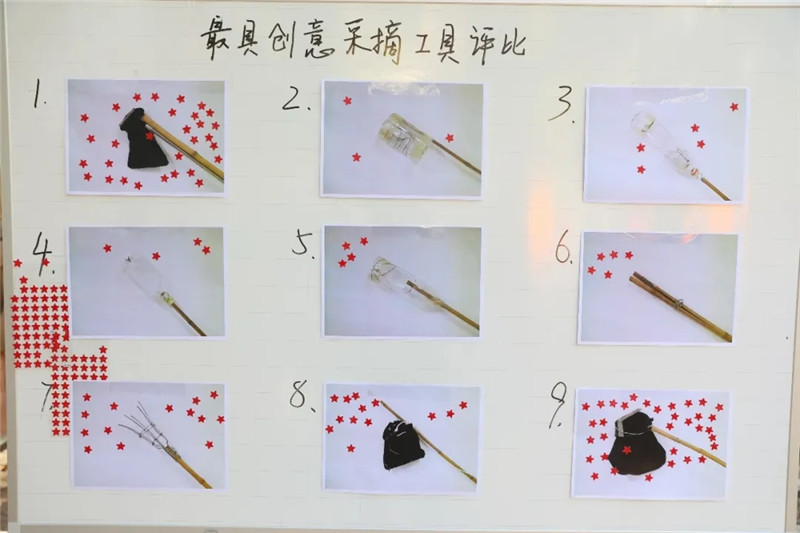 最具创意采摘工具评比

1.

2.

3.

4.

5.

6.

7.

8.

9.